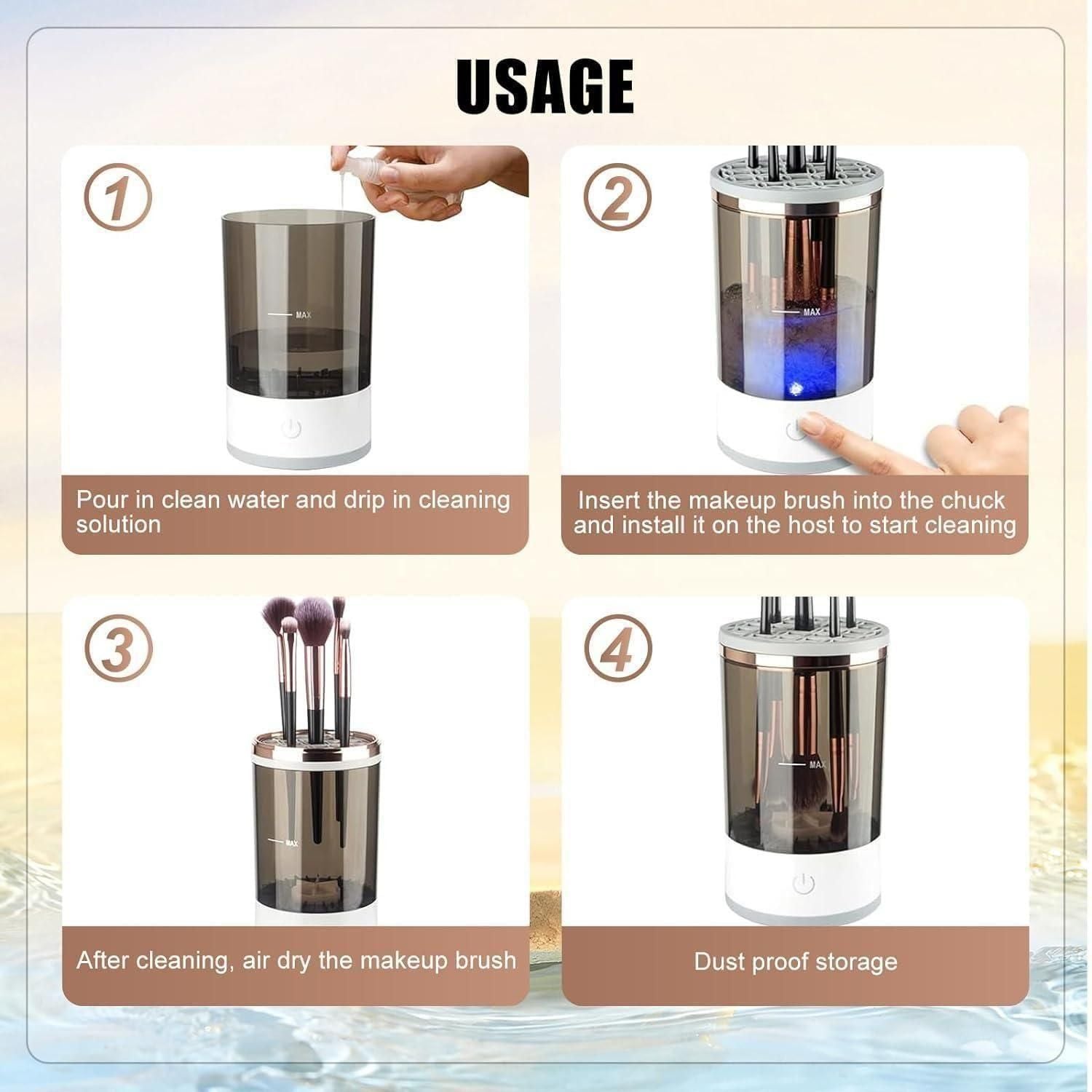 USAGE

1

MAX

Pour in clean water and drip in cleaning solution

2

MAX

Insert the makeup brush into the chuck and install it on the host to start cleaning

3

MAX

After cleaning, air dry the makeup brush

4

MAX

Dust proof storage