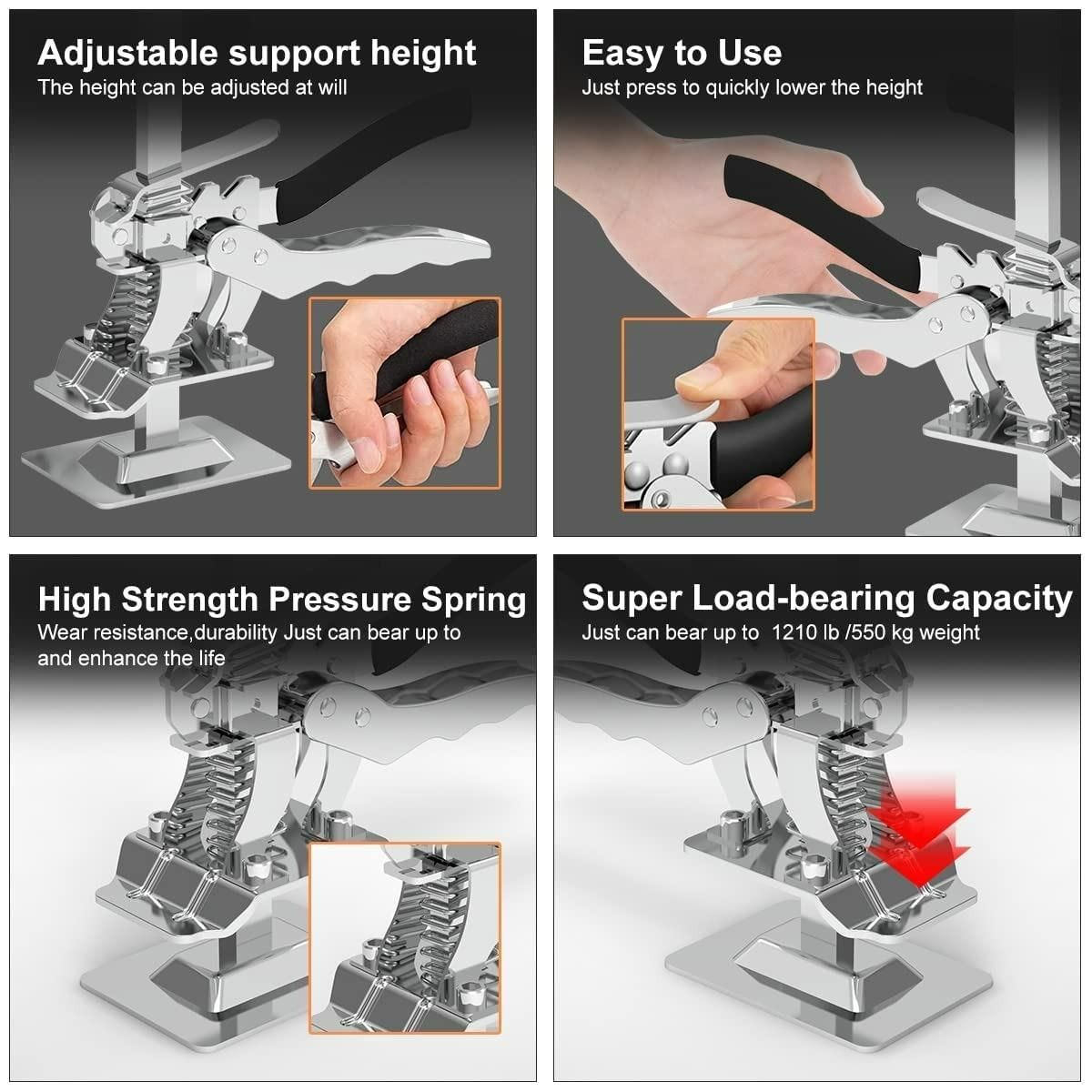 Adjustable support height
The height can be adjusted at will

Easy to Use
Just press to quickly lower the height

High Strength Pressure Spring
Wear resistance,durability Just can bear up to and enhance the life

Super Load-bearing Capacity
Just can bear up to 1210 lb /550 kg weight